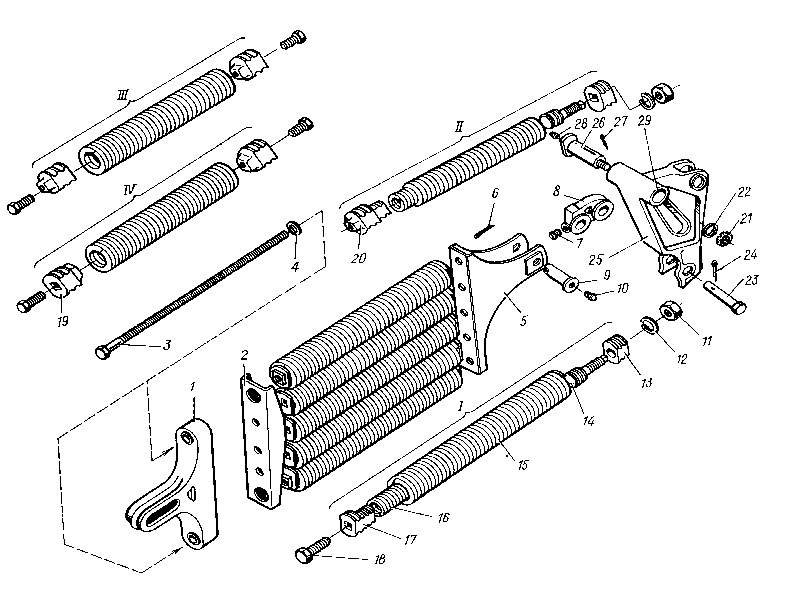 III
IV
II
I
1
2
3
4
5
6
7
8
9
10
11
12
13
14
15
16
17
18
19
20
21
22
23
24
25
26
27
28
29